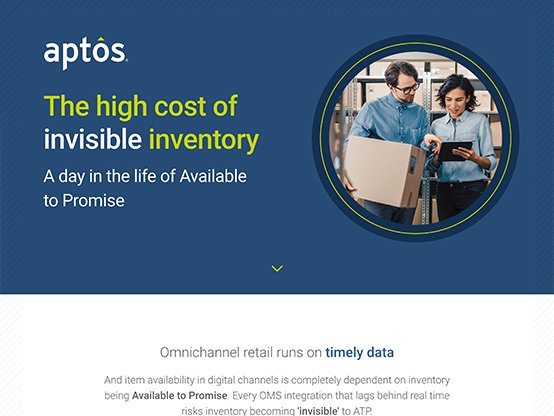 aptos

The high cost of invisible inventory

A day in the life of Available to Promise

Omnichannel retail runs on timely data

And item availability in digital channels is completely dependent on inventory being Available to Promise. Every OMS integration that lags behind real time risks inventory becoming 'invisible' to ATP.